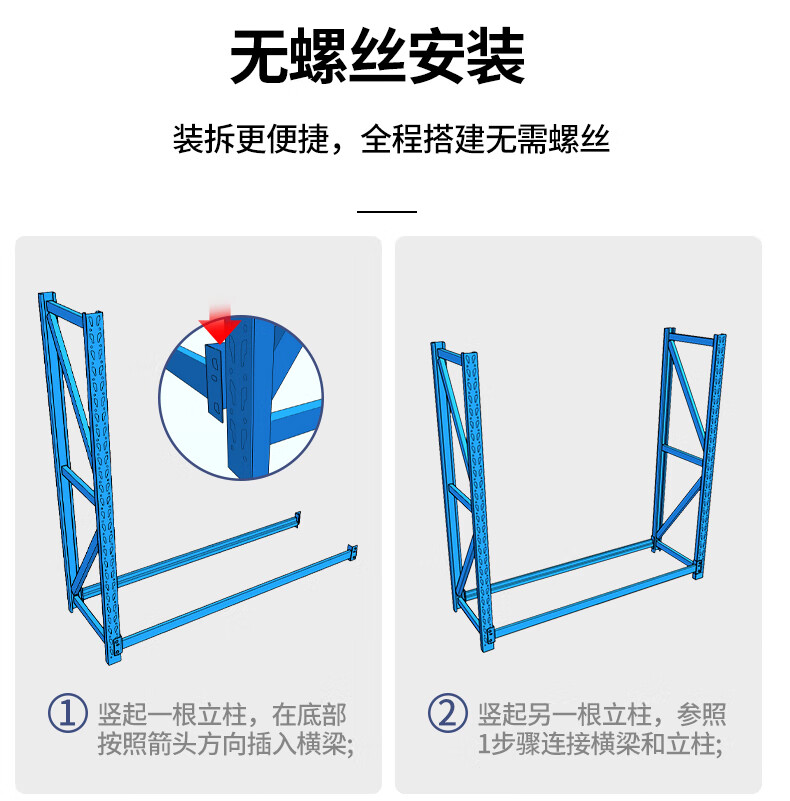 无螺丝安装

装拆更便捷，全程搭建无需螺丝

① 竖起一根立柱，在底部按照箭头方向插入横梁;

② 竖起另一根立柱，参照1步骤连接横梁和立柱;